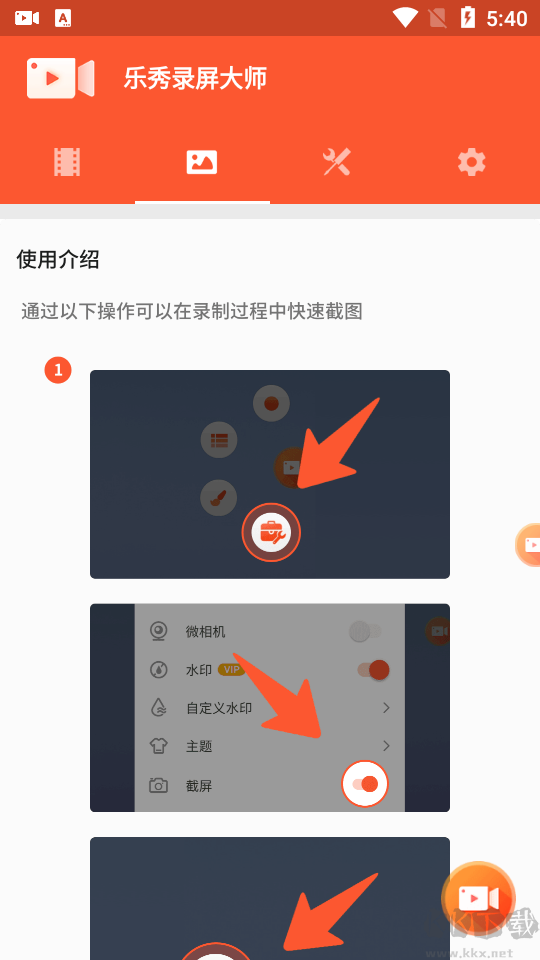 5:40

乐秀录屏大师

使用介绍

通过以下操作可以在录制过程中快速截图

1

微相机

水印 VIP

自定义水印

主题

截屏

www.kkx.net